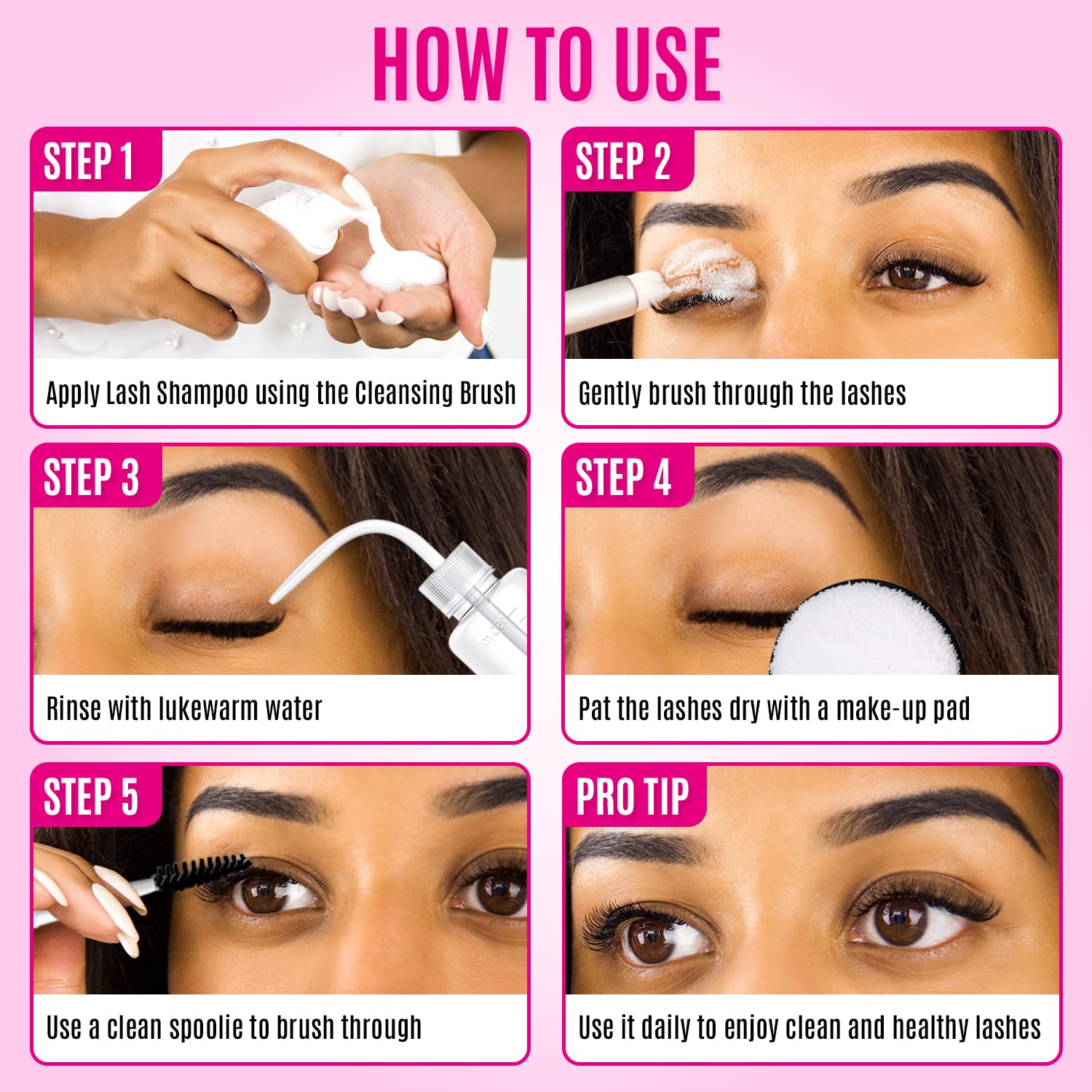 HOW TO USE

STEP 1
Apply Lash Shampoo using the Cleansing Brush

STEP 2
Gently brush through the lashes

STEP 3
Rinse with lukewarm water

STEP 4
Pat the lashes dry with a make-up pad

STEP 5
Use a clean spoolie to brush through

PRO TIP
Use it daily to enjoy clean and healthy lashes