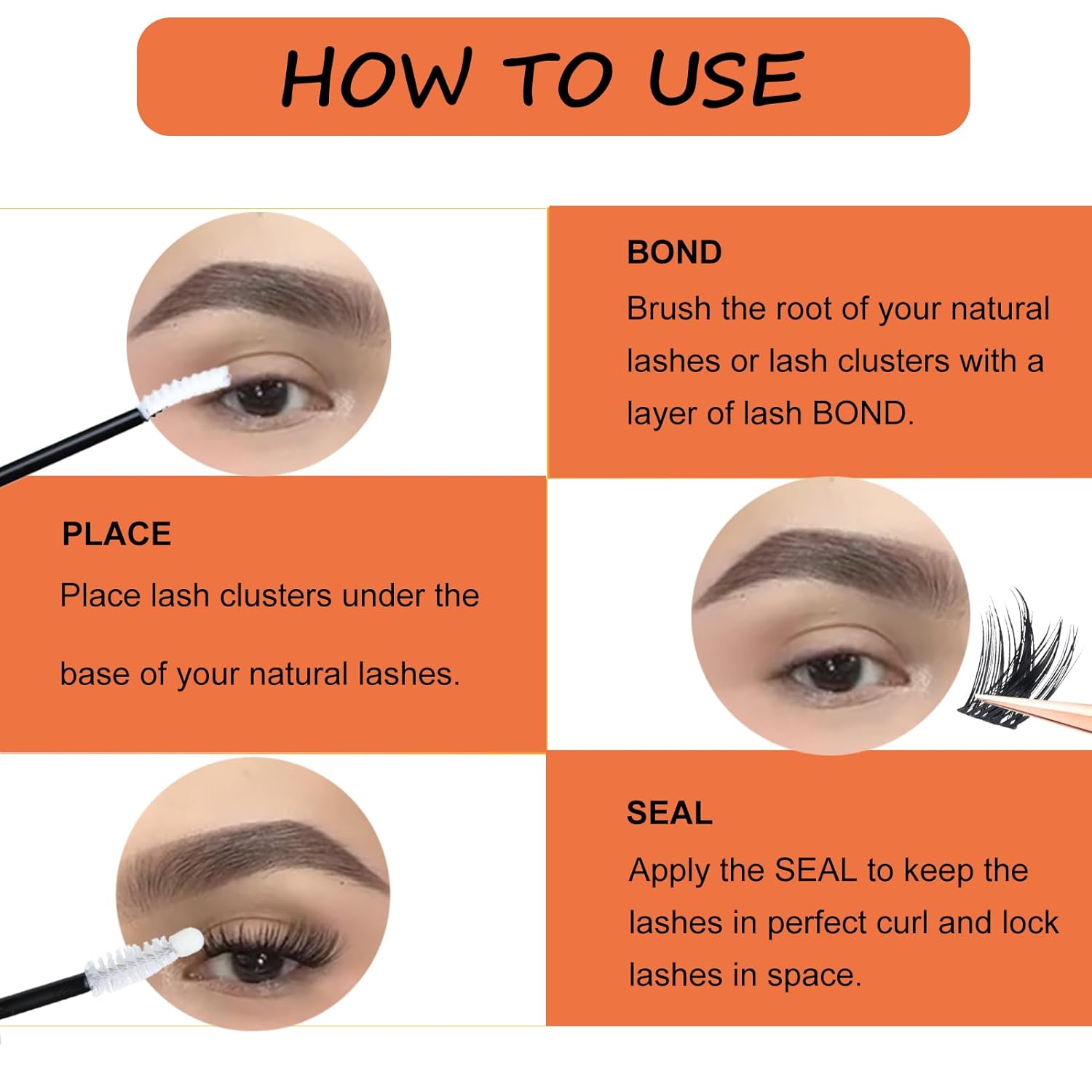 HOW TO USE

BOND

Brush the root of your natural lashes or lash clusters with a layer of lash BOND.

PLACE

Place lash clusters under the base of your natural lashes.

SEAL

Apply the SEAL to keep the lashes in perfect curl and lock lashes in space.