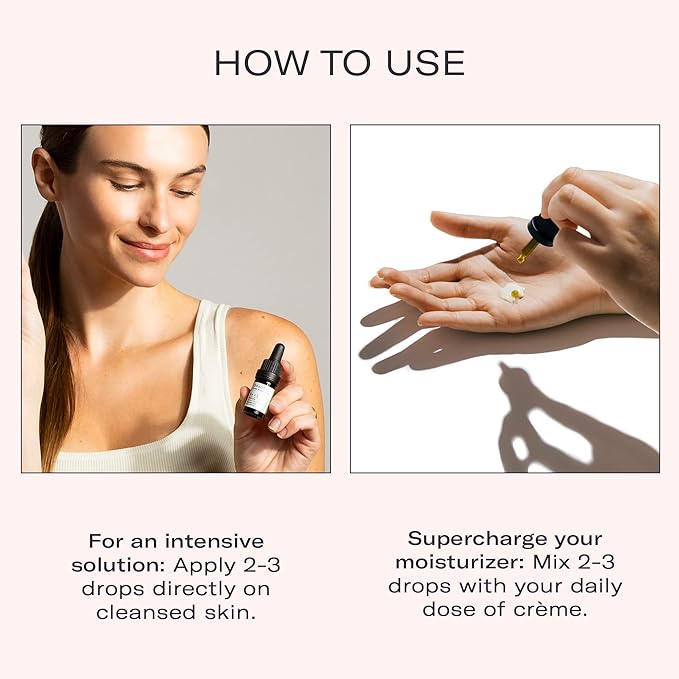 HOW TO USE

For an intensive solution: Apply 2-3 drops directly on cleansed skin.

Supercharge your moisturizer: Mix 2-3 drops with your daily dose of crème.