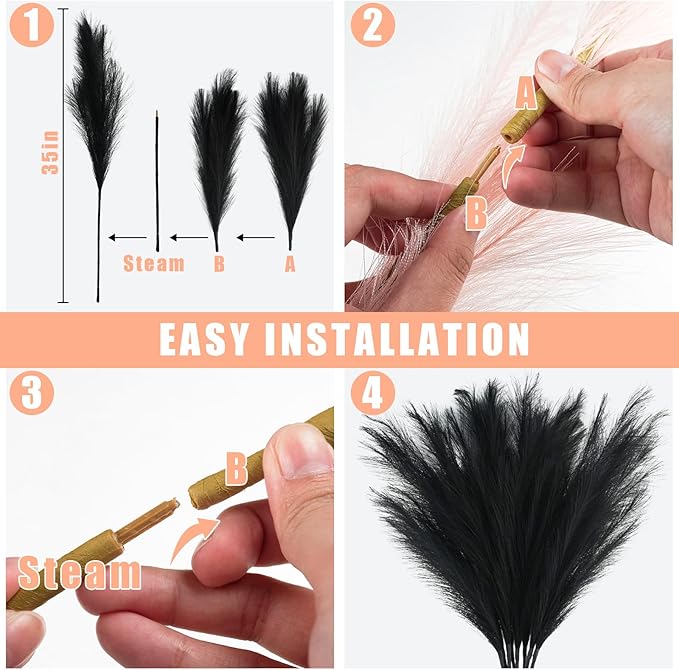 1

35in

Steam

B

A

2

A

B

EASY INSTALLATION

3

B

Steam

4