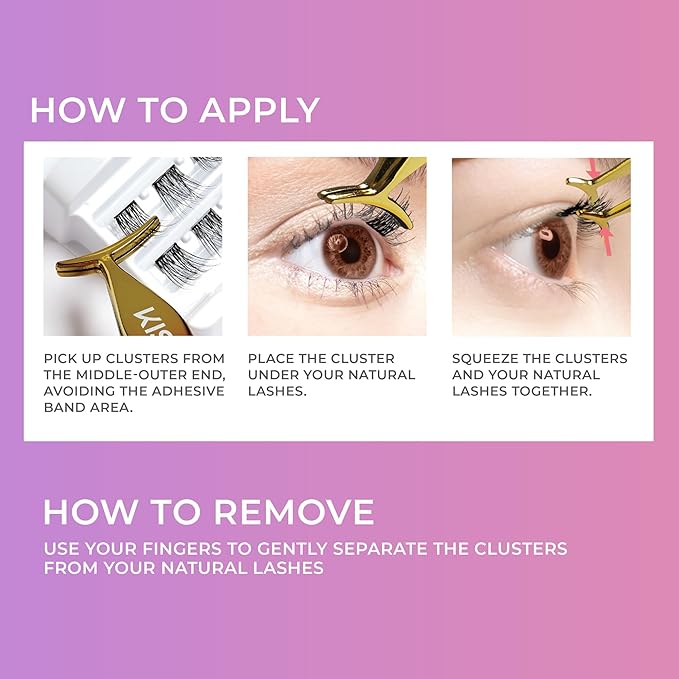 HOW TO APPLY

KISS

PICK UP CLUSTERS FROM THE MIDDLE-OUTER END, AVOIDING THE ADHESIVE BAND AREA.

PLACE THE CLUSTER UNDER YOUR NATURAL LASHES.

SQUEEZE THE CLUSTERS AND YOUR NATURAL LASHES TOGETHER.

HOW TO REMOVE

USE YOUR FINGERS TO GENTLY SEPARATE THE CLUSTERS FROM YOUR NATURAL LASHES