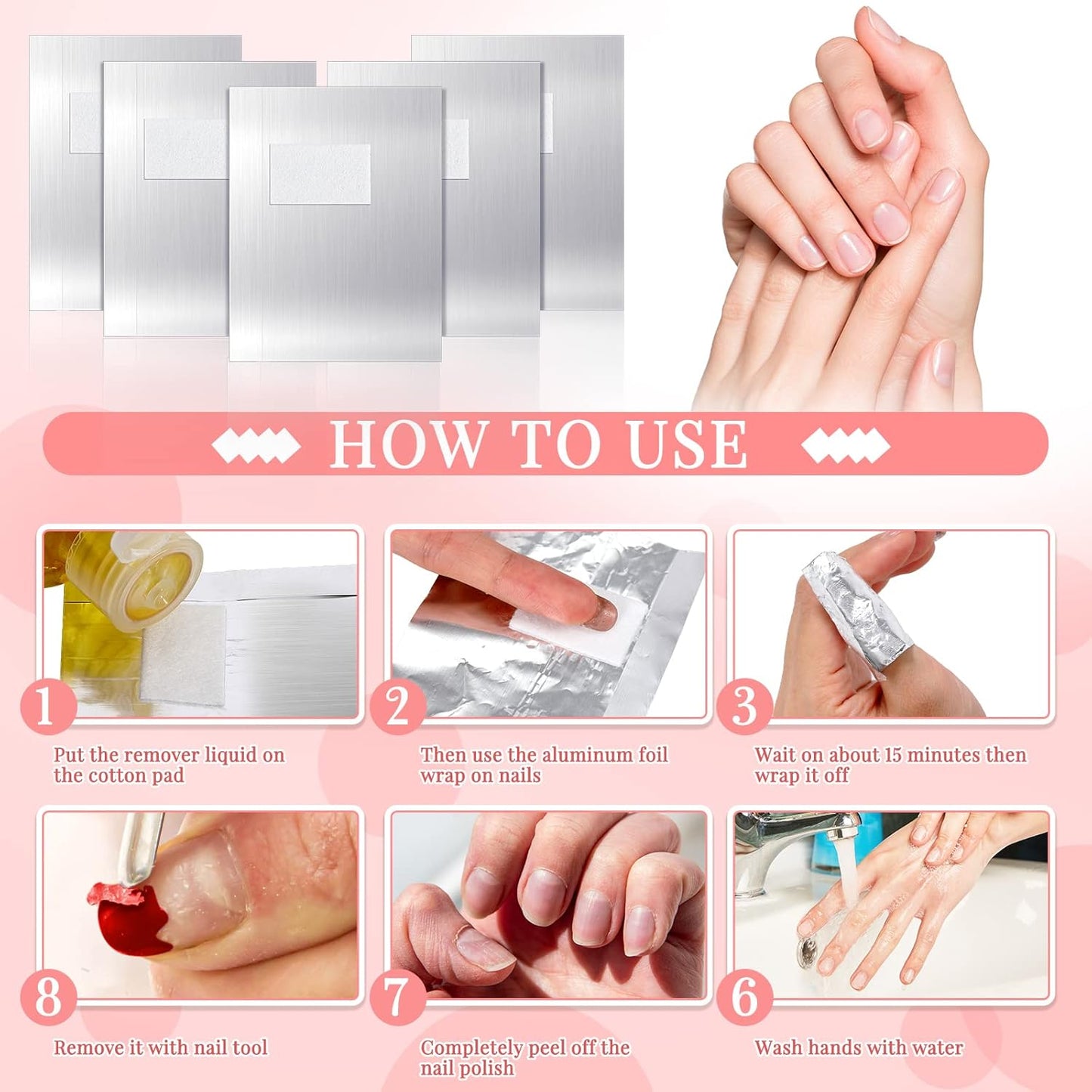 HOW TO USE

1
Put the remover liquid on the cotton pad

2
Then use the aluminum foil wrap on nails

3
Wait on about 15 minutes then wrap it off

8
Remove it with nail tool

7
Completely peel off the nail polish

6
Wash hands with water