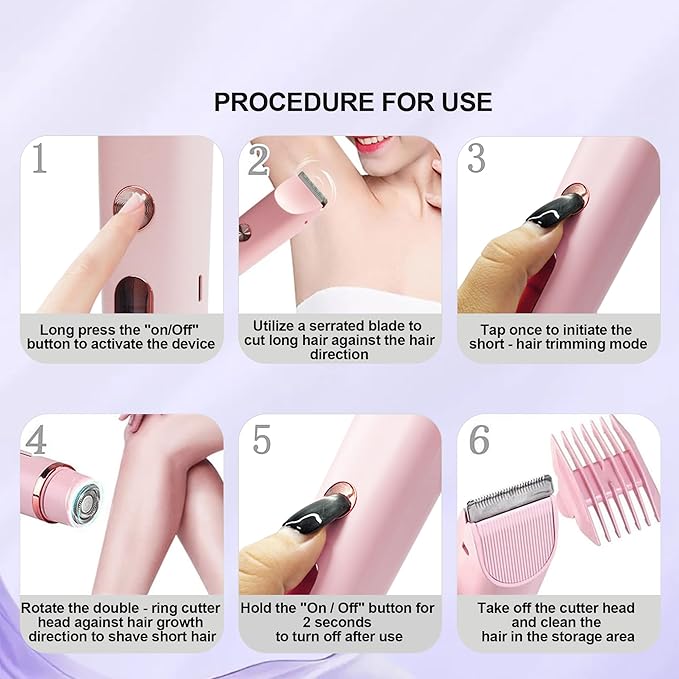 PROCEDURE FOR USE

1

Long press the "on/Off" button to activate the device

2

Utilize a serrated blade to cut long hair against the hair direction

3

Tap once to initiate the short - hair trimming mode

4

Rotate the double - ring cutter head against hair growth direction to shave short hair

5

Hold the "On / Off" button for 2 seconds to turn off after use

6

Take off the cutter head and clean the hair in the storage area