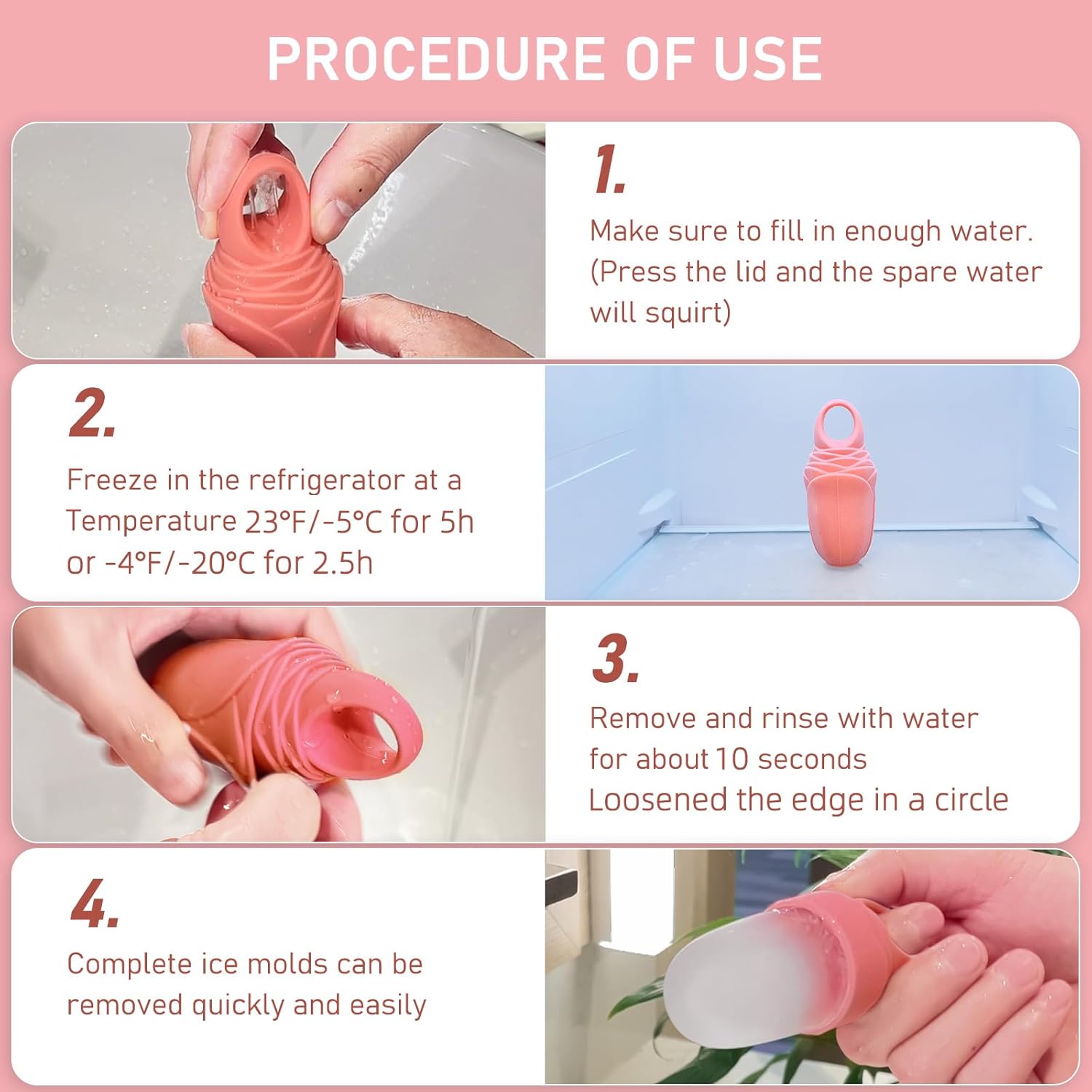 PROCEDURE OF USE

1.

Make sure to fill in enough water. (Press the lid and the spare water will squirt)

2.

Freeze in the refrigerator at a Temperature 23°F/-5°C for 5h or -4°F/-20°C for 2.5h

3.

Remove and rinse with water for about 10 seconds
Loosened the edge in a circle

4.

Complete ice molds can be removed quickly and easily