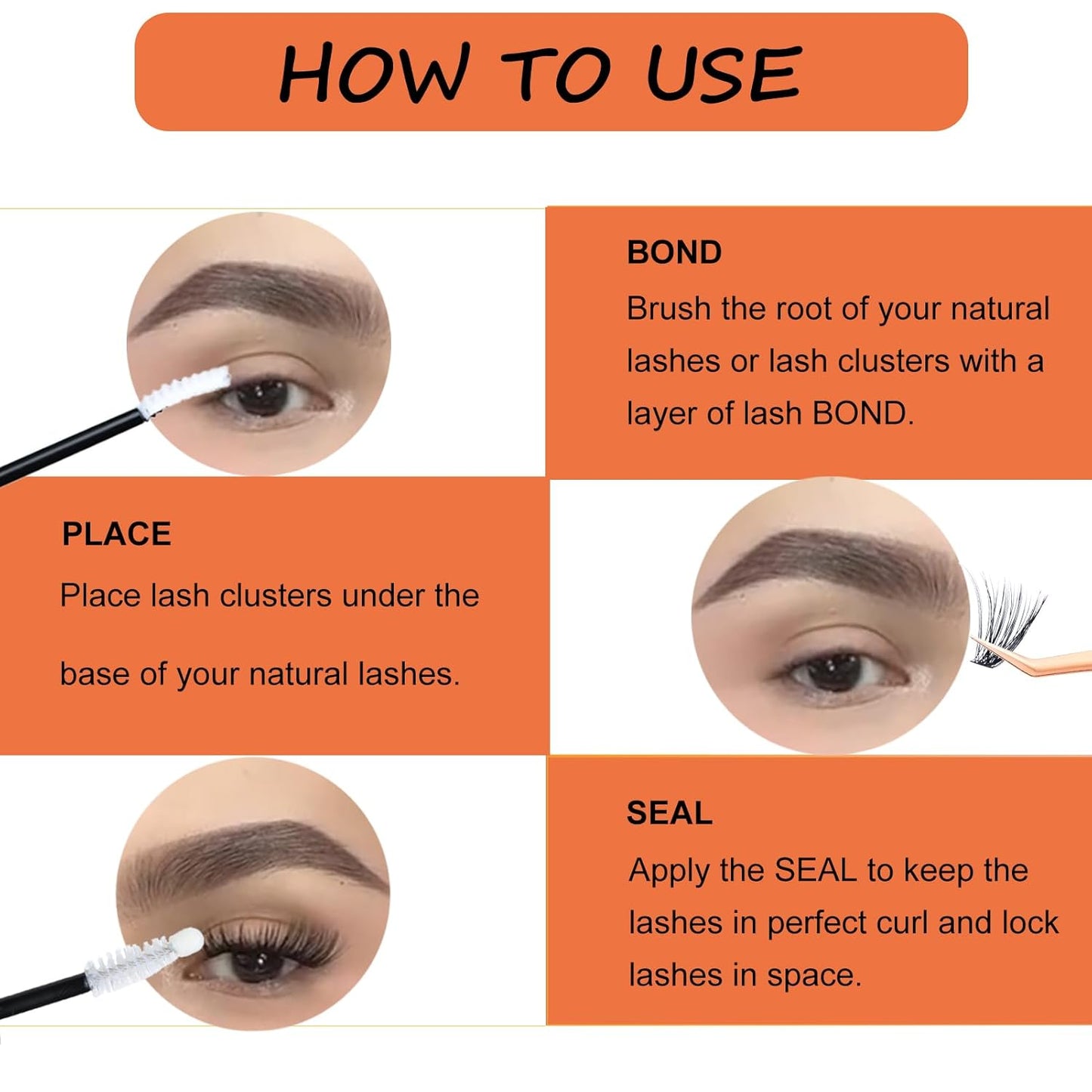 HOW TO USE

BOND
Brush the root of your natural lashes or lash clusters with a layer of lash BOND.

PLACE
Place lash clusters under the base of your natural lashes.

SEAL
Apply the SEAL to keep the lashes in perfect curl and lock lashes in space.