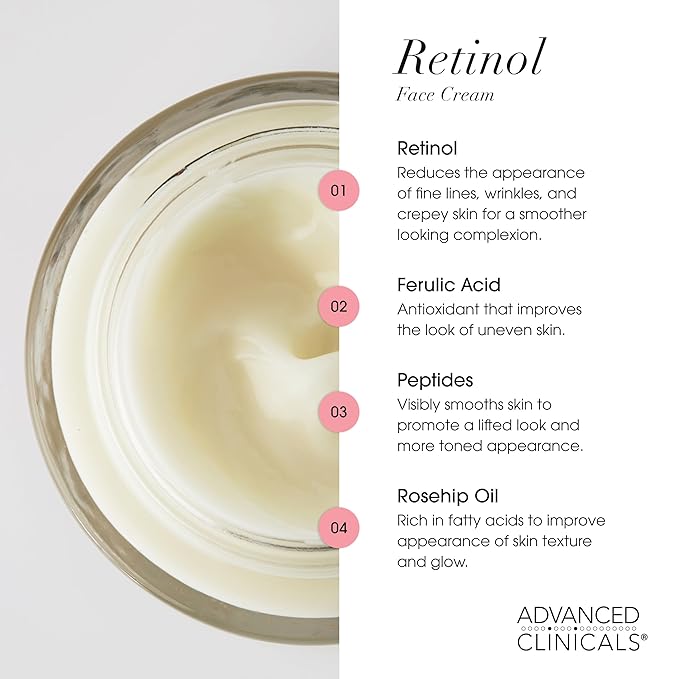 Retinol
Face Cream

01

Retinol
Reduces the appearance of fine lines, wrinkles, and crepey skin for a smoother looking complexion.

02

Ferulic Acid
Antioxidant that improves the look of uneven skin.

03

Peptides
Visibly smooths skin to promote a lifted look and more toned appearance.

04

Rosehip Oil
Rich in fatty acids to improve appearance of skin texture and glow.

ADVANCED
CLINICALS®