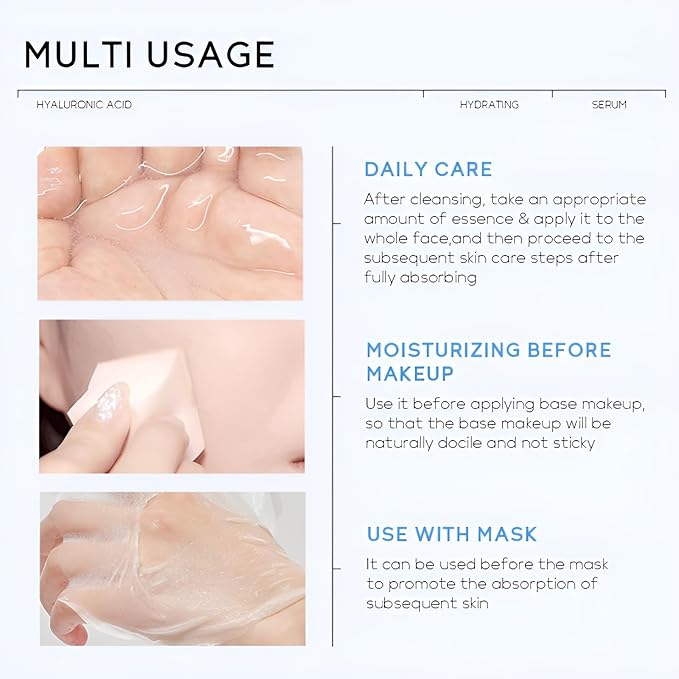 MULTI USAGE

HYALURONIC ACID

HYDRATING

SERUM

DAILY CARE

After cleansing, take an appropriate amount of essence & apply it to the whole face,and then proceed to the subsequent skin care steps after fully absorbing

MOISTURIZING BEFORE MAKEUP

Use it before applying base makeup, so that the base makeup will be naturally docile and not sticky

USE WITH MASK

It can be used before the mask to promote the absorption of subsequent skin