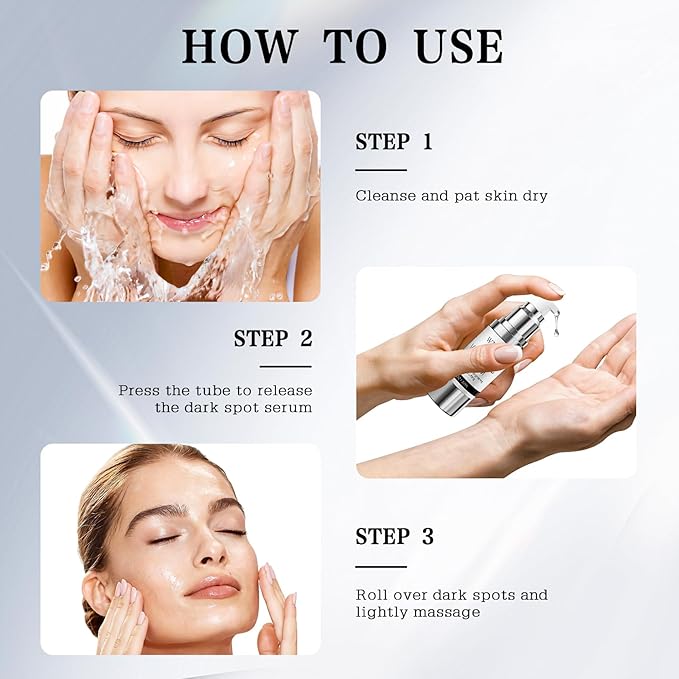 HOW TO USE

STEP 1

Cleanse and pat skin dry

STEP 2

Press the tube to release the dark spot serum

STEP 3

Roll over dark spots and lightly massage