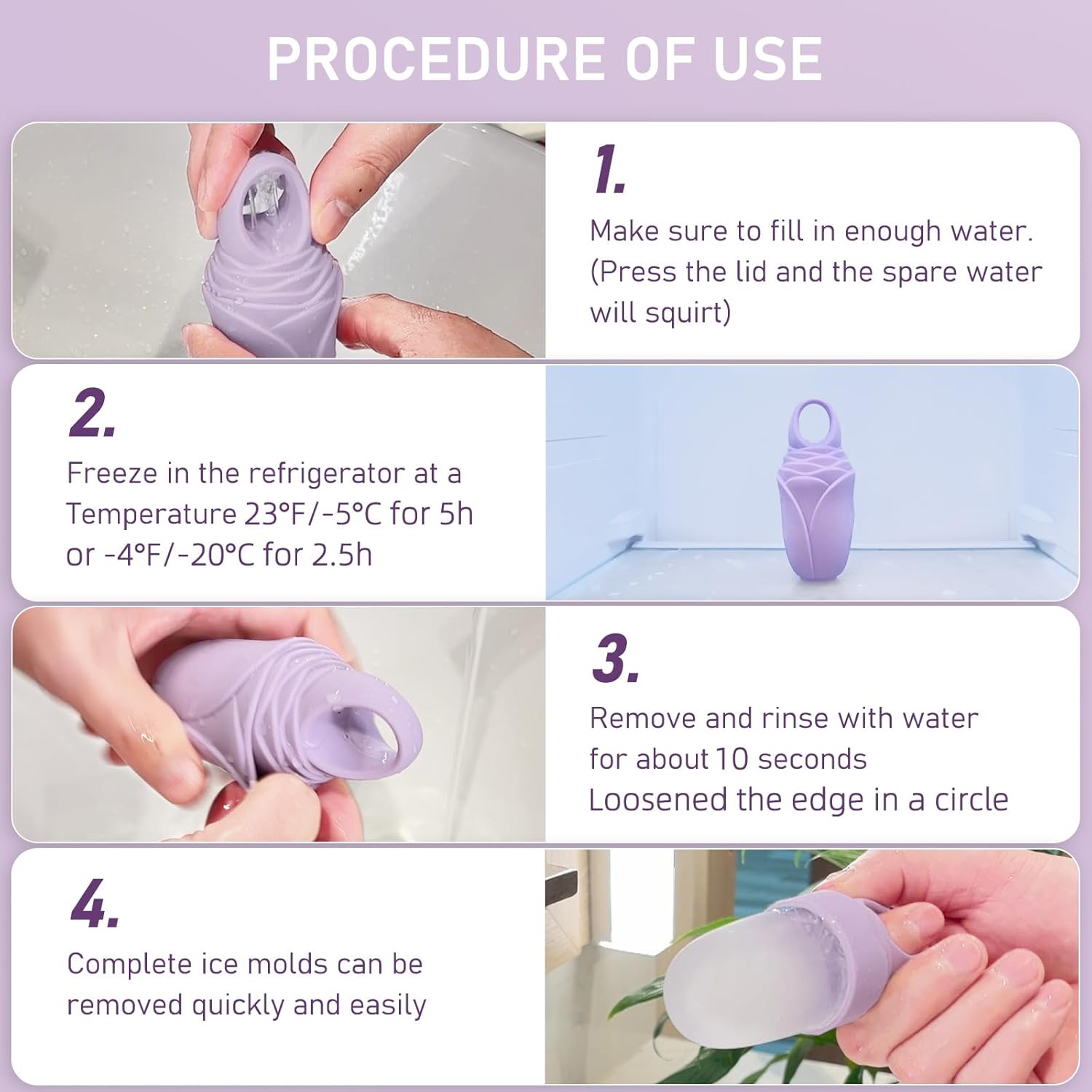 PROCEDURE OF USE

1.

Make sure to fill in enough water. (Press the lid and the spare water will squirt)

2.

Freeze in the refrigerator at a Temperature 23°F/-5°C for 5h or -4°F/-20°C for 2.5h

3.

Remove and rinse with water for about 10 seconds
Loosened the edge in a circle

4.

Complete ice molds can be removed quickly and easily