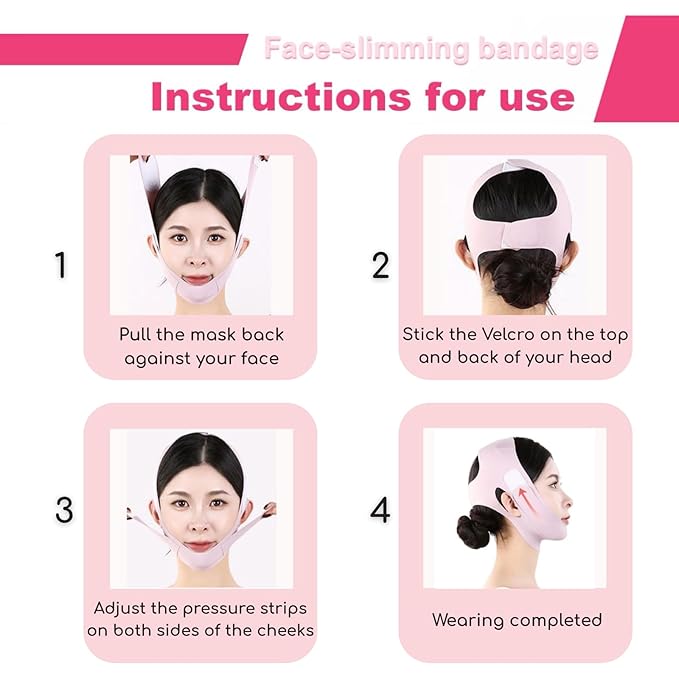 Face-slimming bandage
Instructions for use

1
Pull the mask back against your face

2
Stick the Velcro on the top and back of your head

3
Adjust the pressure strips on both sides of the cheeks

4
Wearing completed