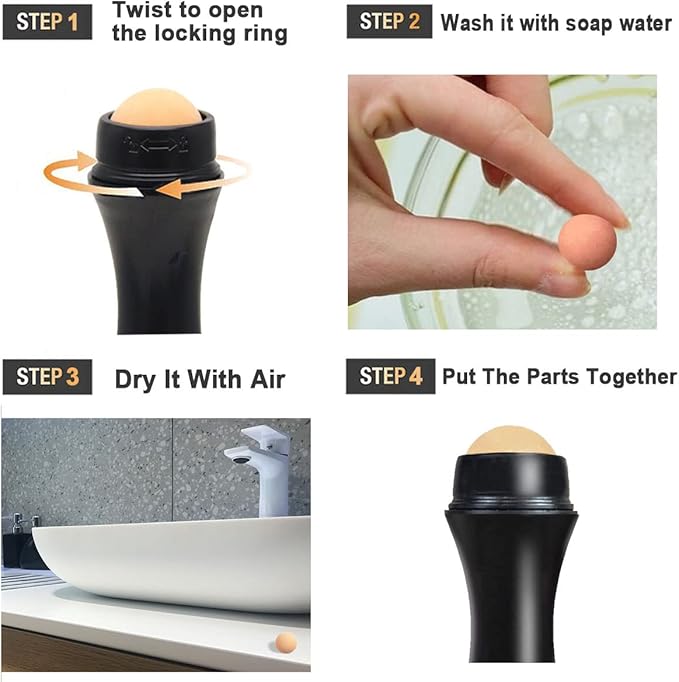 STEP 1 Twist to open the locking ring

STEP 2 Wash it with soap water

STEP 3 Dry It With Air

STEP 4 Put The Parts Together