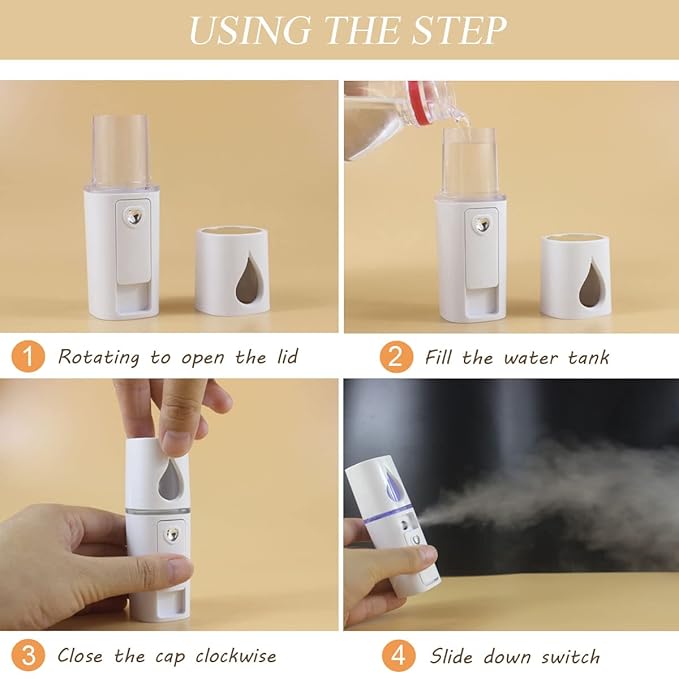 USING THE STEP

1 Rotating to open the lid

2 Fill the water tank

3 Close the cap clockwise

4 Slide down switch