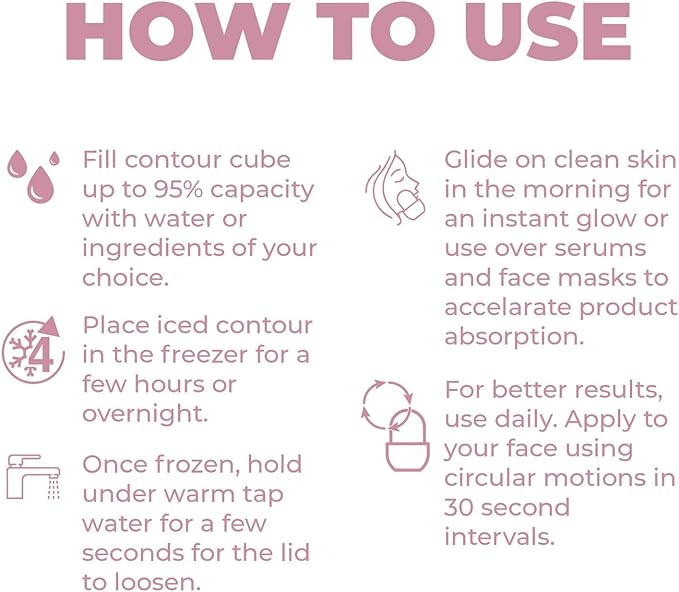 HOW TO USE

Fill contour cube up to 95% capacity with water or ingredients of your choice.

4

Place iced contour in the freezer for a few hours or overnight.

Once frozen, hold under warm tap water for a few seconds for the lid to loosen.

Glide on clean skin in the morning for an instant glow or use over serums and face masks to accelarate product absorption.

For better results, use daily. Apply to your face using circular motions in 30 second intervals.