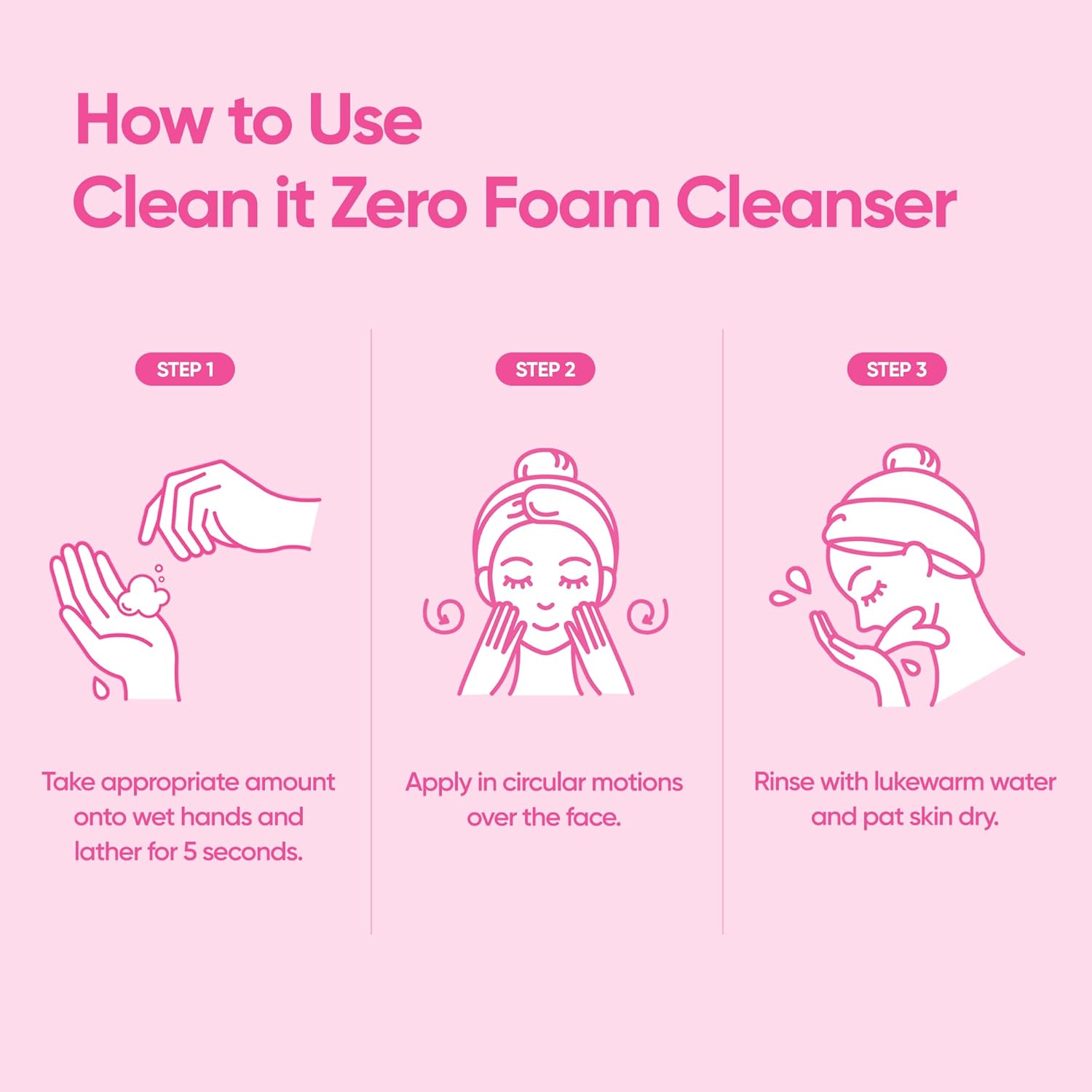 How to Use
Clean it Zero Foam Cleanser

STEP 1

Take appropriate amount onto wet hands and lather for 5 seconds.

STEP 2

Apply in circular motions over the face.

STEP 3

Rinse with lukewarm water and pat skin dry.