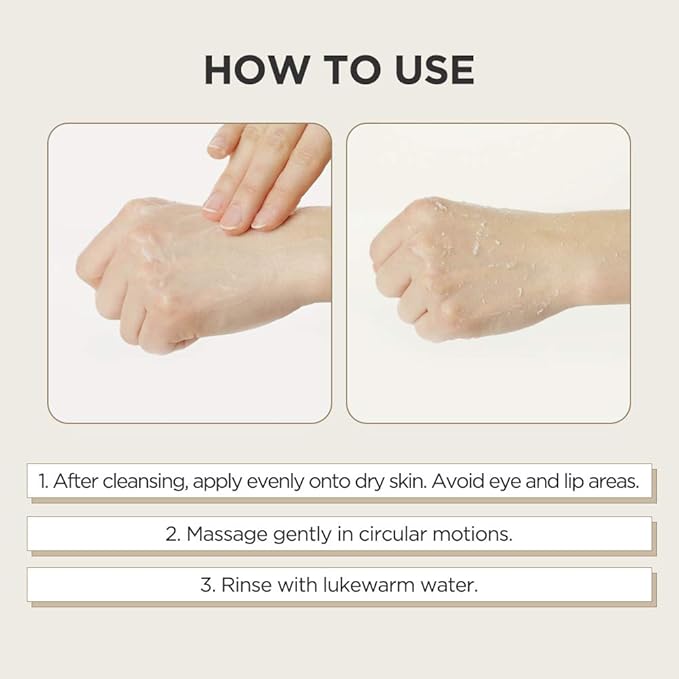 HOW TO USE

1. After cleansing, apply evenly onto dry skin. Avoid eye and lip areas.

2. Massage gently in circular motions.

3. Rinse with lukewarm water.