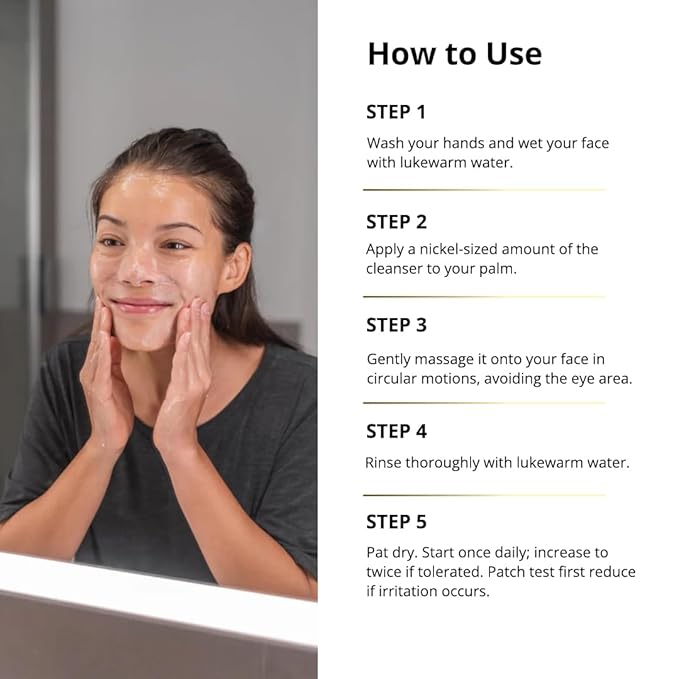 How to Use

STEP 1

Wash your hands and wet your face with lukewarm water.

STEP 2

Apply a nickel-sized amount of the cleanser to your palm.

STEP 3

Gently massage it onto your face in circular motions, avoiding the eye area.

STEP 4

Rinse thoroughly with lukewarm water.

STEP 5

Pat dry. Start once daily; increase to twice if tolerated. Patch test first reduce if irritation occurs.