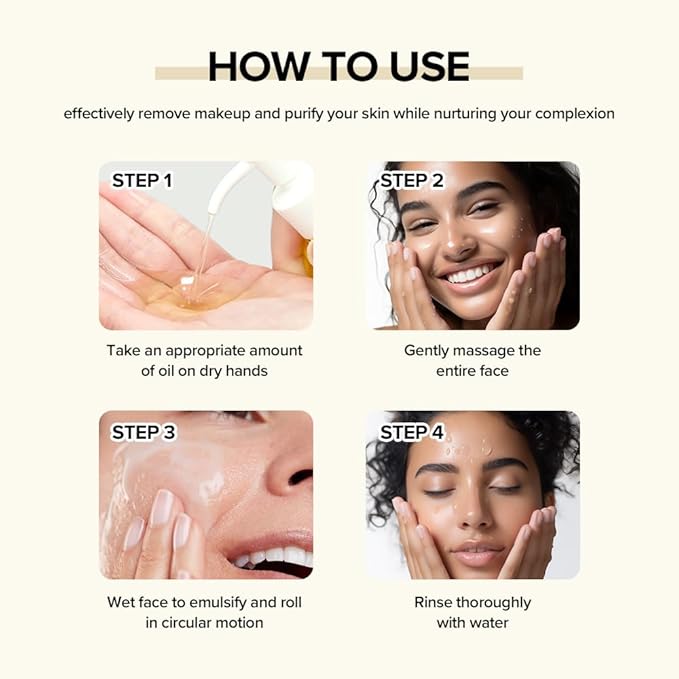 HOW TO USE

effectively remove makeup and purify your skin while nurturing your complexion

STEP 1

Take an appropriate amount of oil on dry hands

STEP 2

Gently massage the entire face

STEP 3

Wet face to emulsify and roll in circular motion

STEP 4

Rinse thoroughly with water