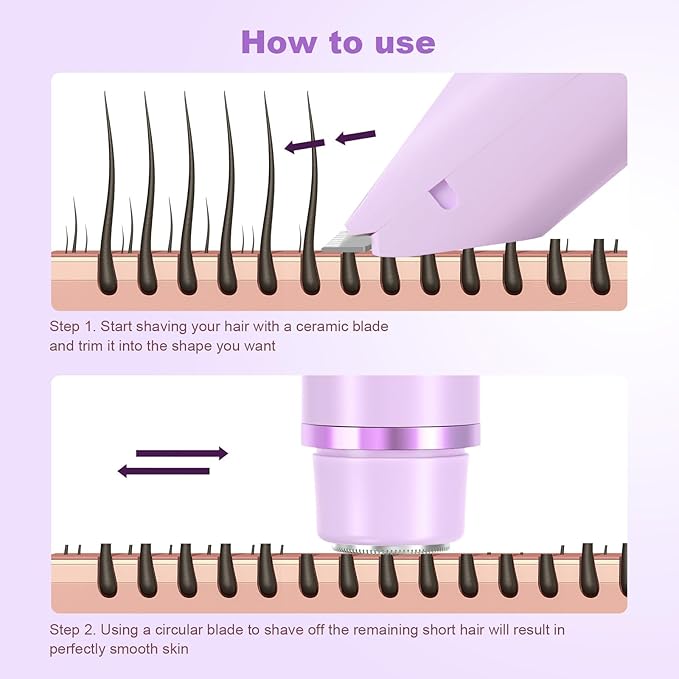 How to use

Step 1. Start shaving your hair with a ceramic blade and trim it into the shape you want

Step 2. Using a circular blade to shave off the remaining short hair will result in perfectly smooth skin