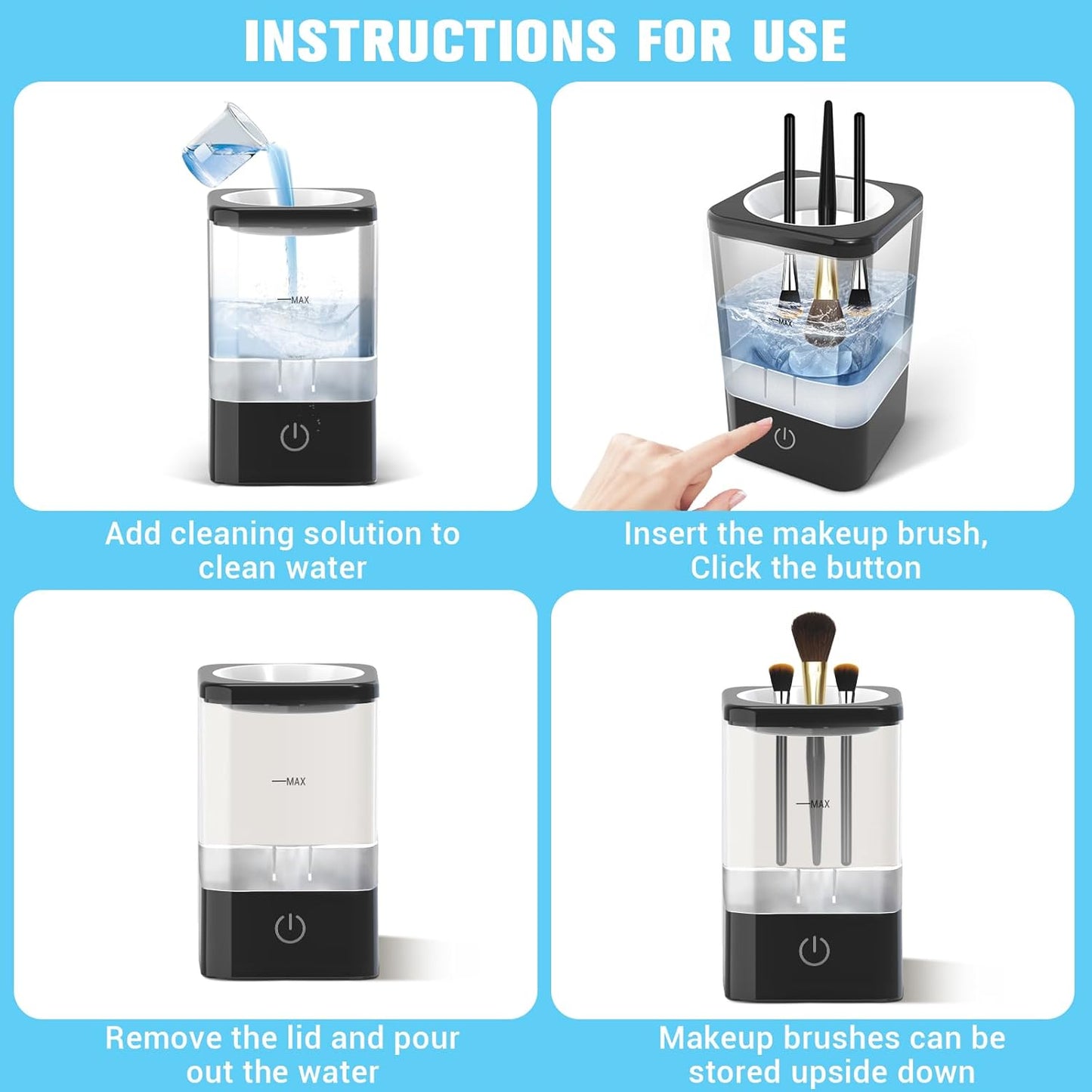 INSTRUCTIONS FOR USE

MAX

Add cleaning solution to clean water

MAX

Insert the makeup brush, Click the button

MAX

Remove the lid and pour out the water

MAX

Makeup brushes can be stored upside down