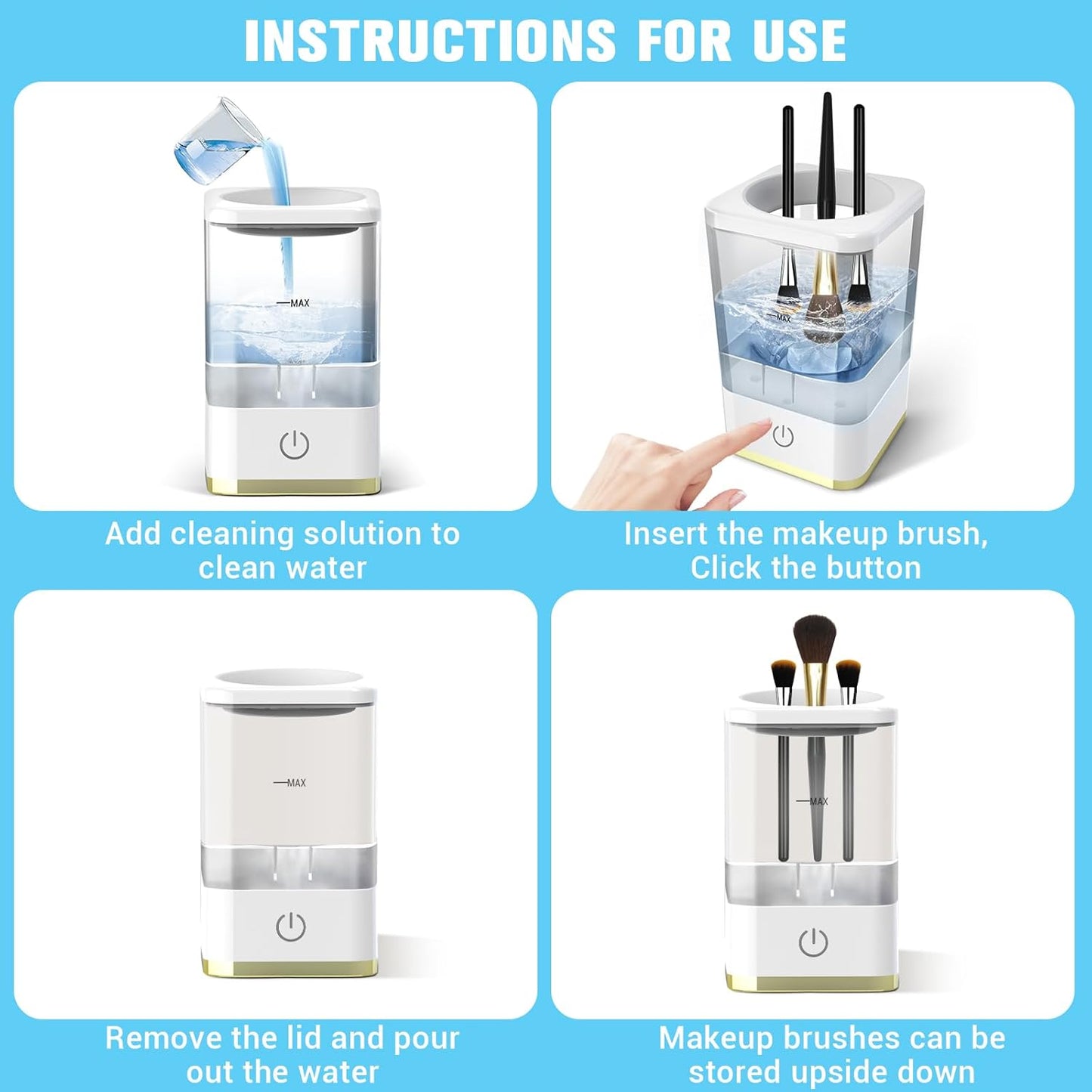 INSTRUCTIONS FOR USE

MAX

Add cleaning solution to clean water

MAX

Insert the makeup brush, Click the button

MAX

Remove the lid and pour out the water

MAX

Makeup brushes can be stored upside down