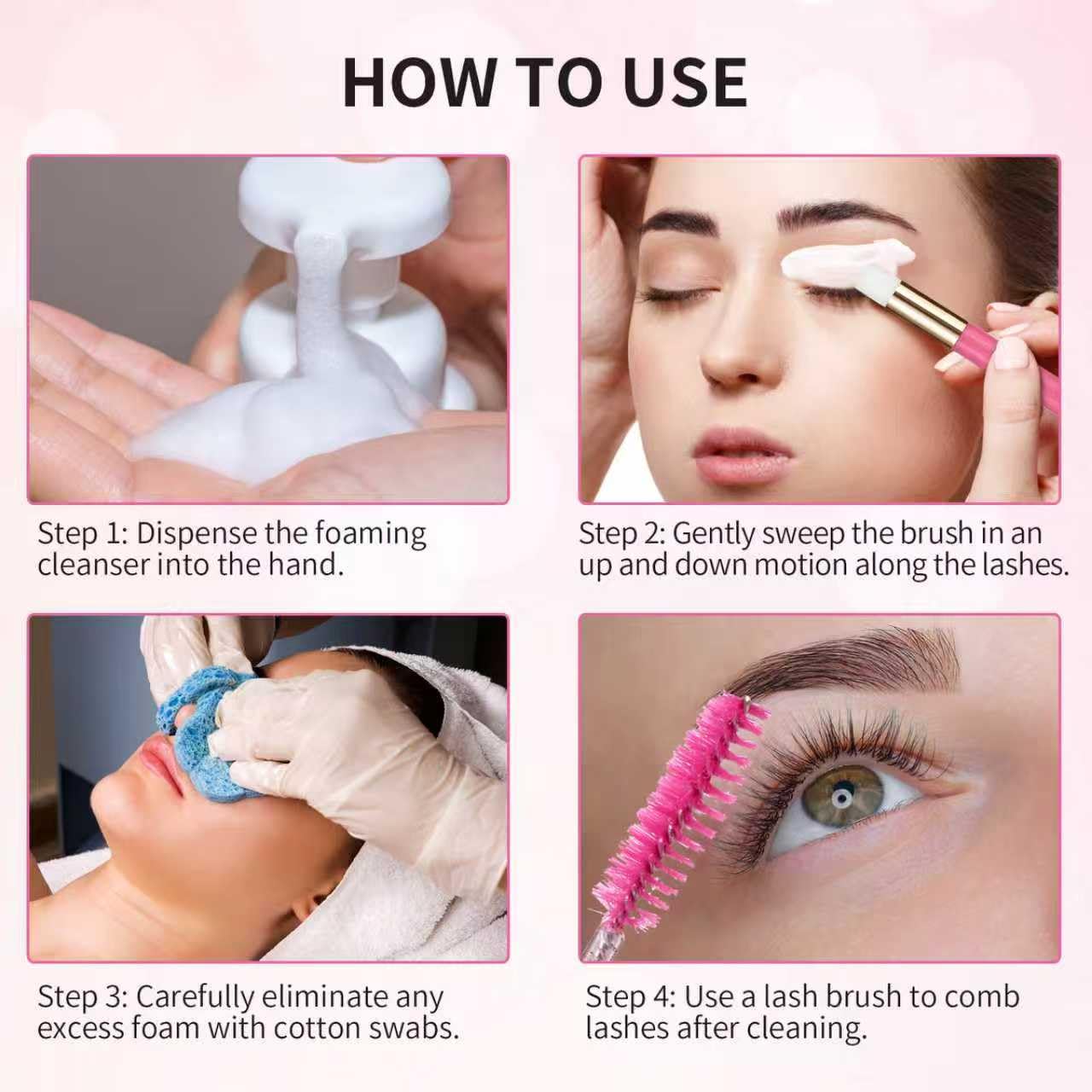 HOW TO USE

Step 1: Dispense the foaming cleanser into the hand.

Step 2: Gently sweep the brush in an up and down motion along the lashes.

Step 3: Carefully eliminate any excess foam with cotton swabs.

Step 4: Use a lash brush to comb lashes after cleaning.