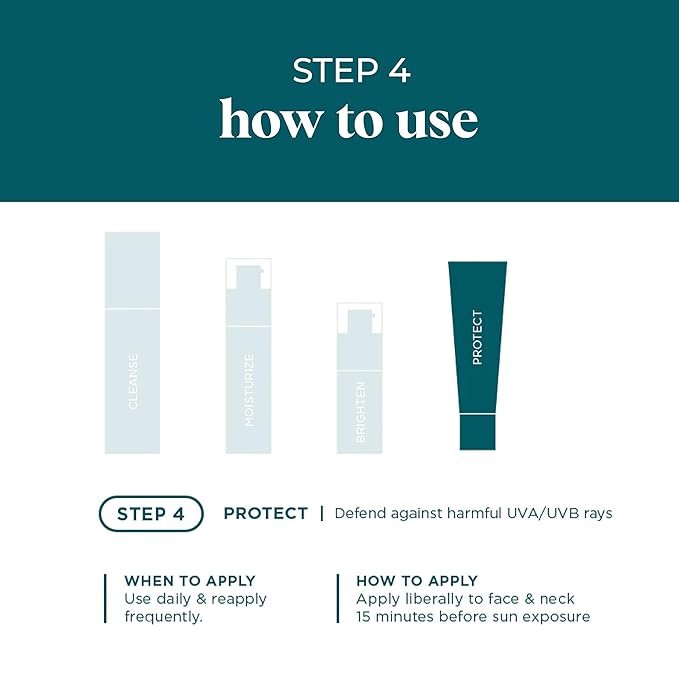 STEP 4
how to use

CLEANSE

MOISTURIZE

BRIGHTEN

PROTECT

STEP 4

PROTECT | Defend against harmful UVA/UVB rays

WHEN TO APPLY
Use daily & reapply frequently.

HOW TO APPLY
Apply liberally to face & neck 15 minutes before sun exposure