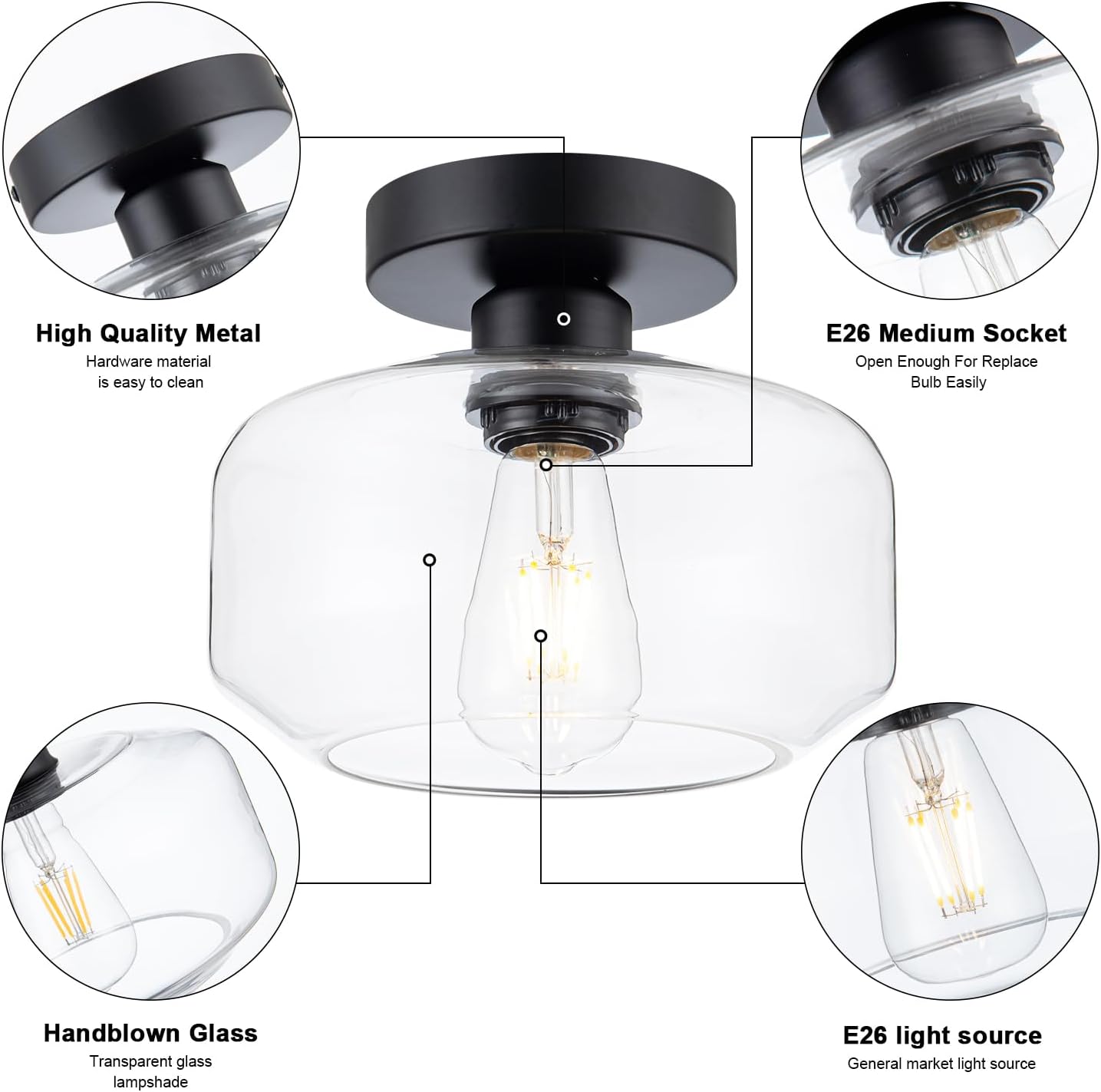 High Quality Metal
Hardware material is easy to clean

E26 Medium Socket
Open Enough For Replace Bulb Easily

Handblown Glass
Transparent glass lampshade

E26 light source
General market light source