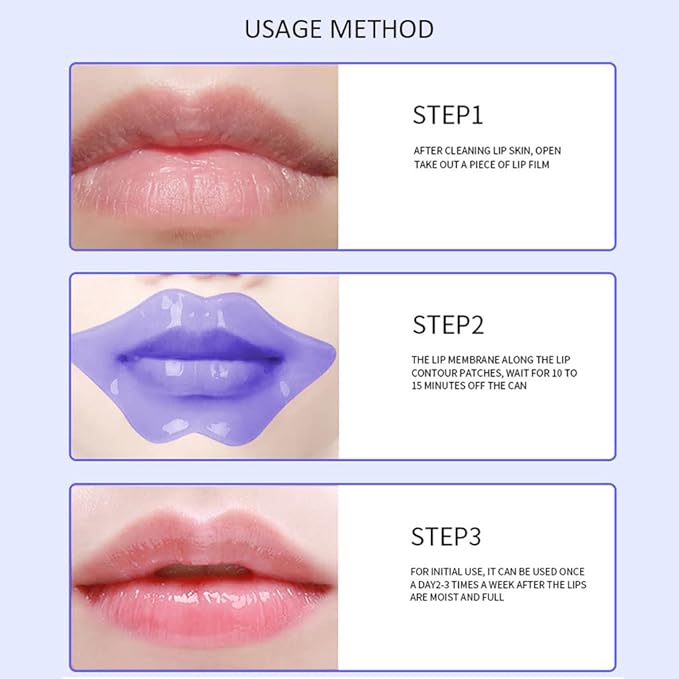 USAGE METHOD

STEP1

AFTER CLEANING LIP SKIN, OPEN TAKE OUT A PIECE OF LIP FILM

STEP2

THE LIP MEMBRANE ALONG THE LIP CONTOUR PATCHES, WAIT FOR 10 TO 15 MINUTES OFF THE CAN

STEP3

FOR INITIAL USE, IT CAN BE USED ONCE A DAY2-3 TIMES A WEEK AFTER THE LIPS ARE MOIST AND FULL