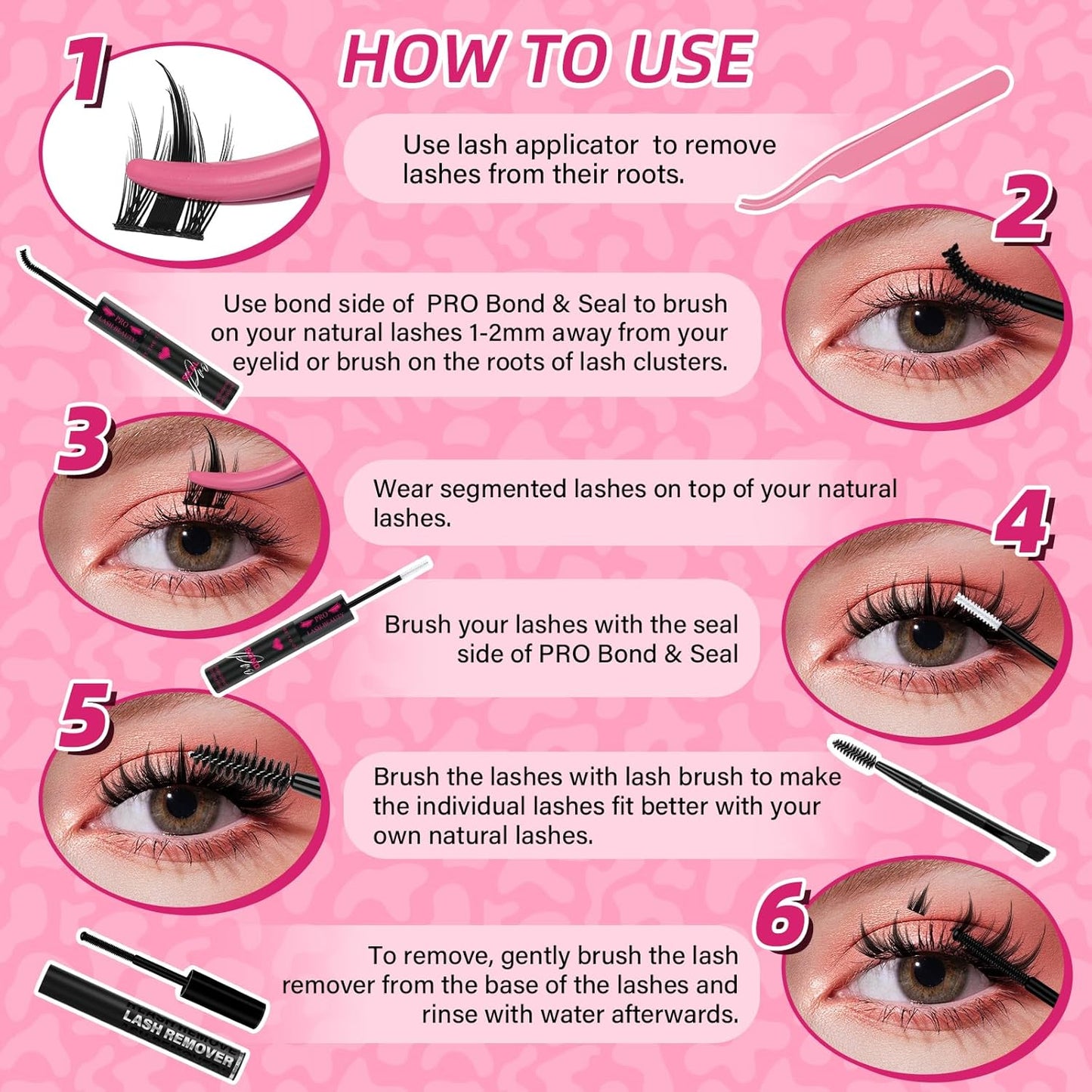 HOW TO USE

1

Use lash applicator to remove lashes from their roots.

2

Use bond side of PRO Bond & Seal to brush on your natural lashes 1-2mm away from your eyelid or brush on the roots of lash clusters.

PRO LASH BEAUTY

3

Wear segmented lashes on top of your natural lashes.

4

Brush your lashes with the seal side of PRO Bond & Seal

PRO

5

Brush the lashes with lash brush to make the individual lashes fit better with your own natural lashes.

6

To remove, gently brush the lash remover from the base of the lashes and rinse with water afterwards.

LASH REMOVER