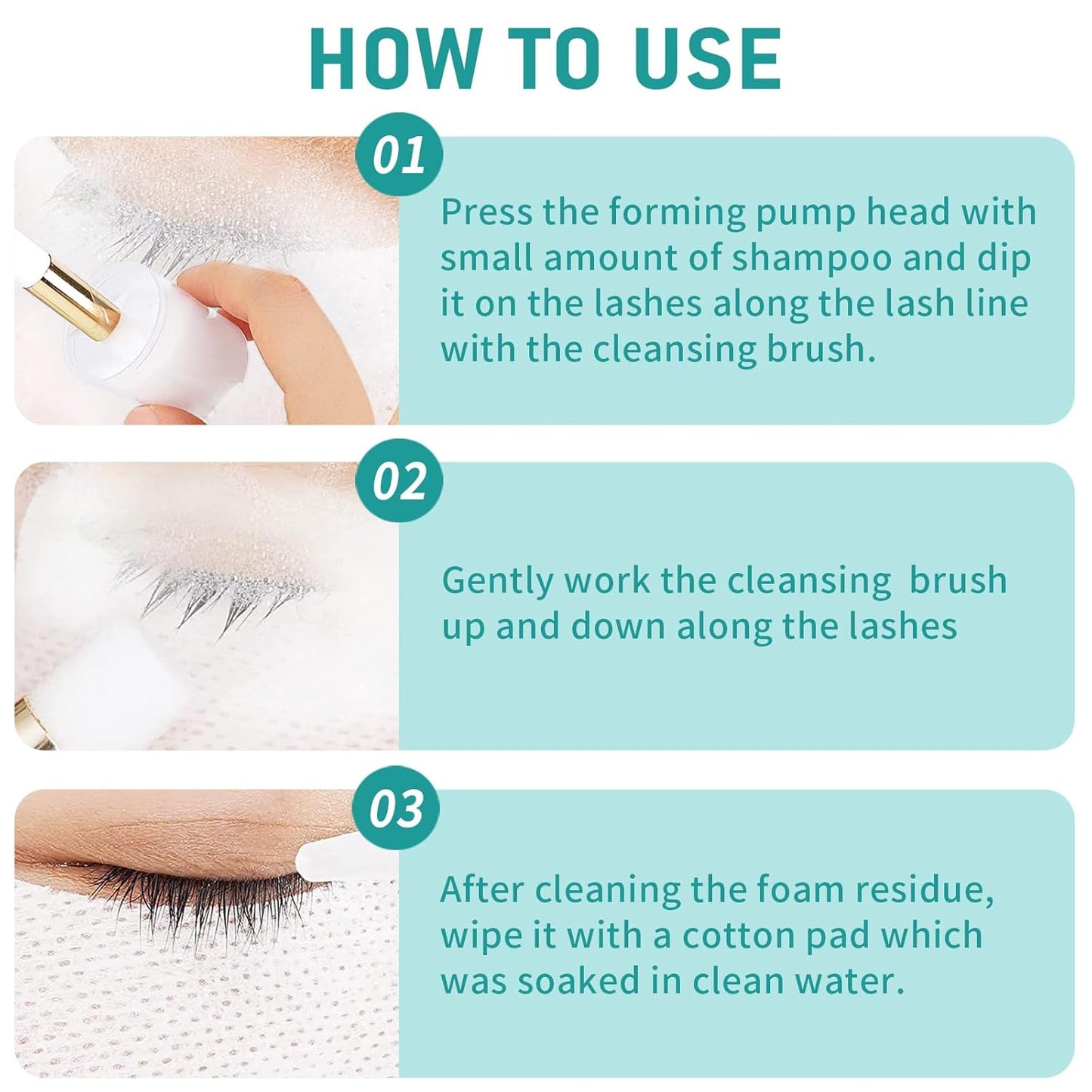 HOW TO USE

01

Press the forming pump head with small amount of shampoo and dip it on the lashes along the lash line with the cleansing brush.

02

Gently work the cleansing brush up and down along the lashes

03

After cleaning the foam residue, wipe it with a cotton pad which was soaked in clean water.