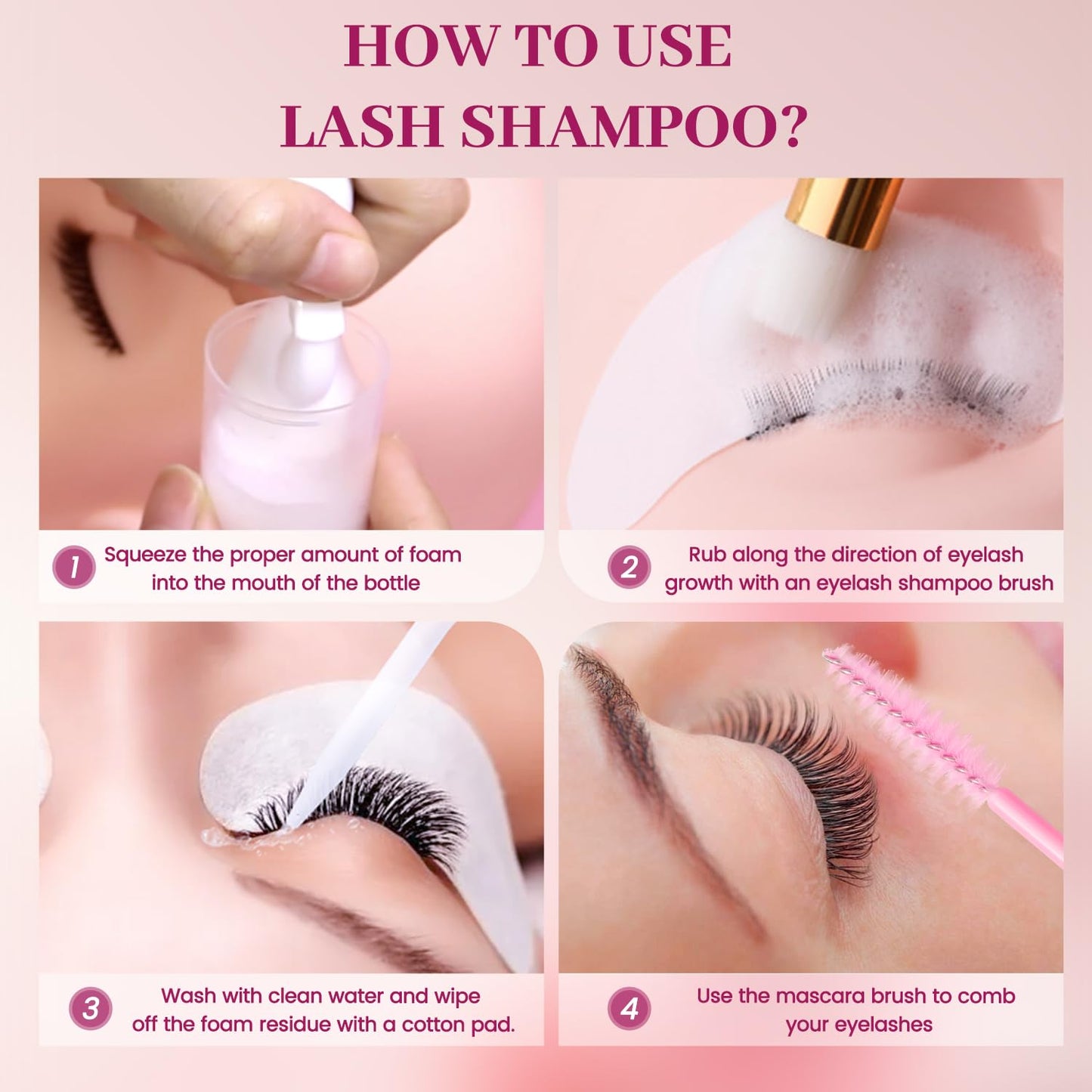 HOW TO USE LASH SHAMPOO?

1 Squeeze the proper amount of foam into the mouth of the bottle

2 Rub along the direction of eyelash growth with an eyelash shampoo brush

3 Wash with clean water and wipe off the foam residue with a cotton pad.

4 Use the mascara brush to comb your eyelashes