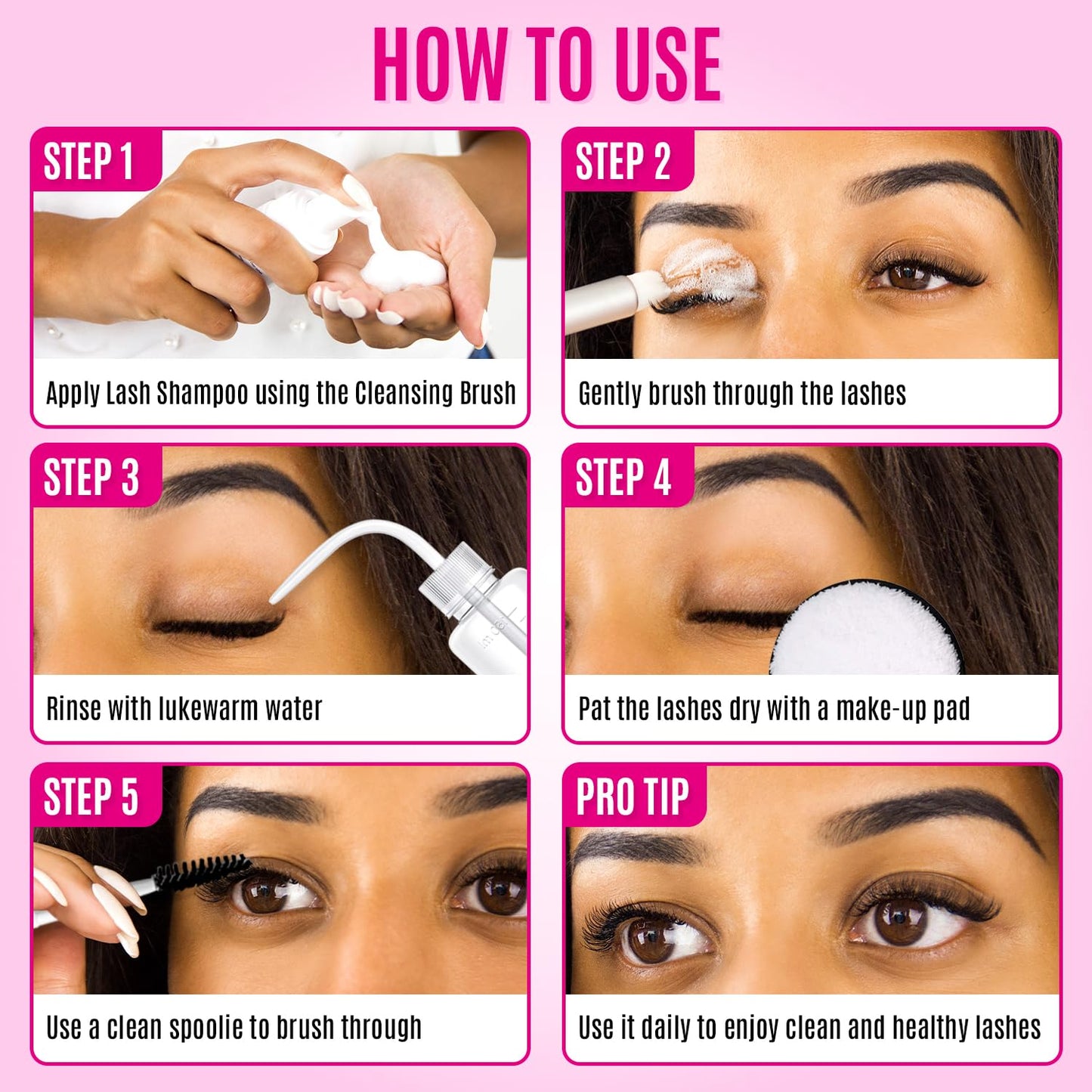 HOW TO USE

STEP 1

Apply Lash Shampoo using the Cleansing Brush

STEP 2

Gently brush through the lashes

STEP 3

Rinse with lukewarm water

STEP 4

Pat the lashes dry with a make-up pad

STEP 5

Use a clean spoolie to brush through

PRO TIP

Use it daily to enjoy clean and healthy lashes