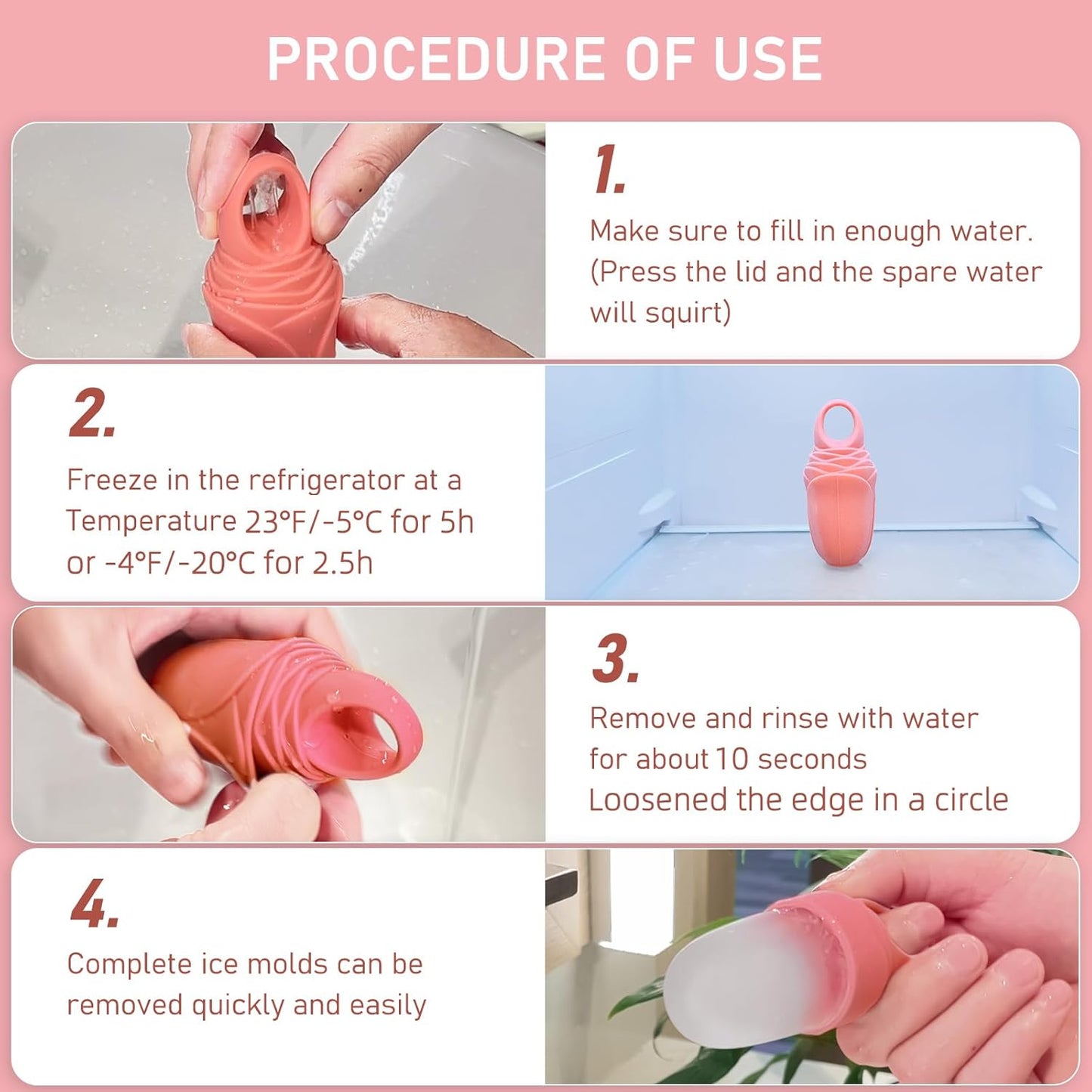 PROCEDURE OF USE

1.

Make sure to fill in enough water. (Press the lid and the spare water will squirt)

2.

Freeze in the refrigerator at a Temperature 23°F/-5°C for 5h or -4°F/-20°C for 2.5h

3.

Remove and rinse with water for about 10 seconds
Loosened the edge in a circle

4.

Complete ice molds can be removed quickly and easily