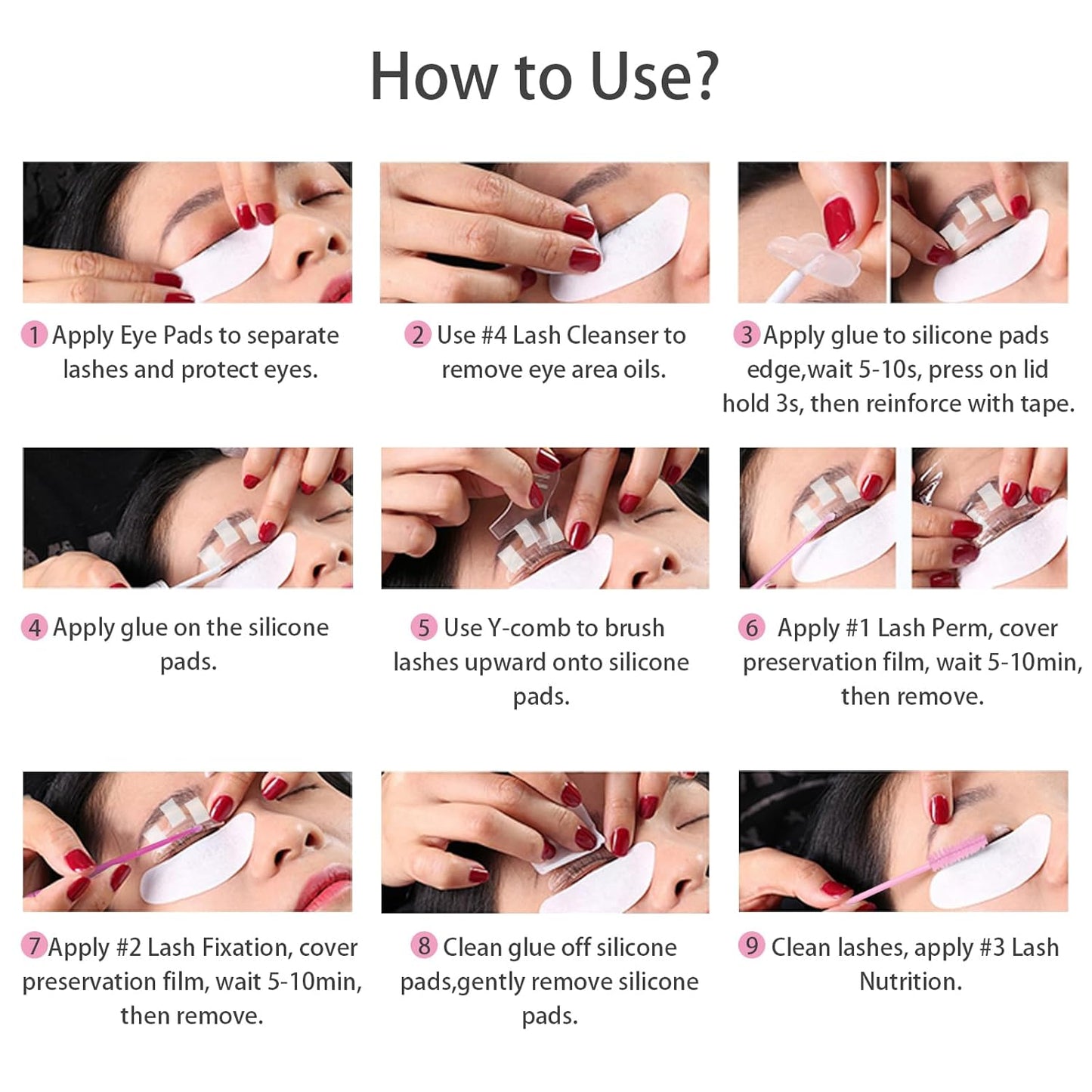 How to Use?

1 Apply Eye Pads to separate lashes and protect eyes.

2 Use #4 Lash Cleanser to remove eye area oils.

3 Apply glue to silicone pads edge,wait 5-10s, press on lid hold 3s, then reinforce with tape.

4 Apply glue on the silicone pads.

5 Use Y-comb to brush lashes upward onto silicone pads.

6 Apply #1 Lash Perm, cover preservation film, wait 5-10min, then remove.

7 Apply #2 Lash Fixation, cover preservation film, wait 5-10min, then remove.

8 Clean glue off silicone pads,gently remove silicone pads.

9 Clean lashes, apply #3 Lash Nutrition.